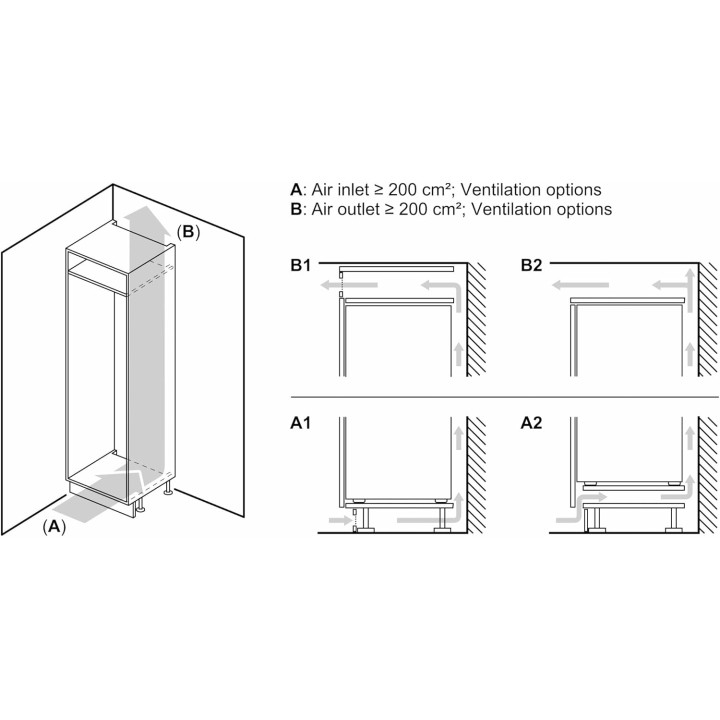 (B)

(A)

A: Air inlet ≥ 200 cm²; Ventilation options
B: Air outlet ≥ 200 cm²; Ventilation options

B1

B2

A1

A2