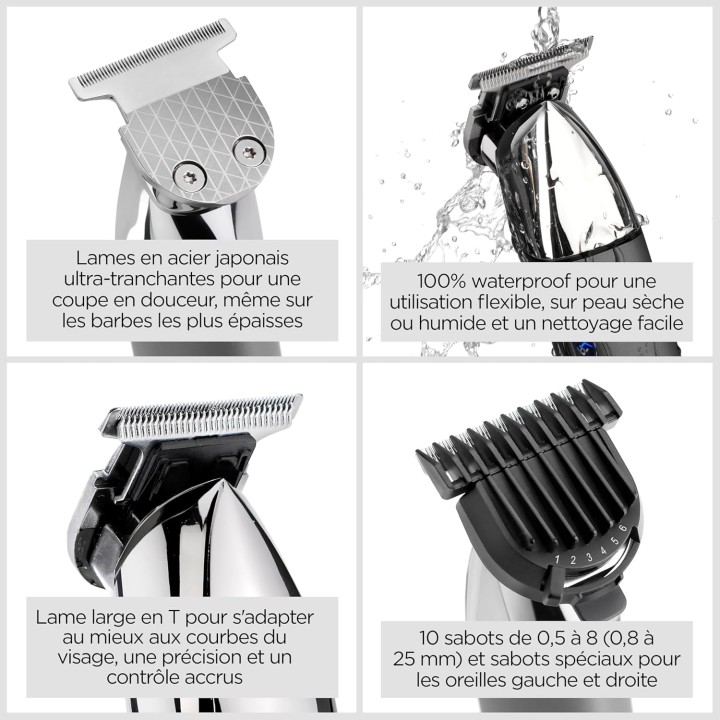 Lames en acier japonais ultra-tranchantes pour une coupe en douceur, même sur les barbes les plus épaisses

100% waterproof pour une utilisation flexible, sur peau sèche ou humide et un nettoyage facile

Lame large en T pour s'adapter au mieux aux courbes du visage, une précision et un contrôle accrus

1 2 3 4 5 6

10 sabots de 0,5 à 8 (0,8 à 25 mm) et sabots spéciaux pour les oreilles gauche et droite