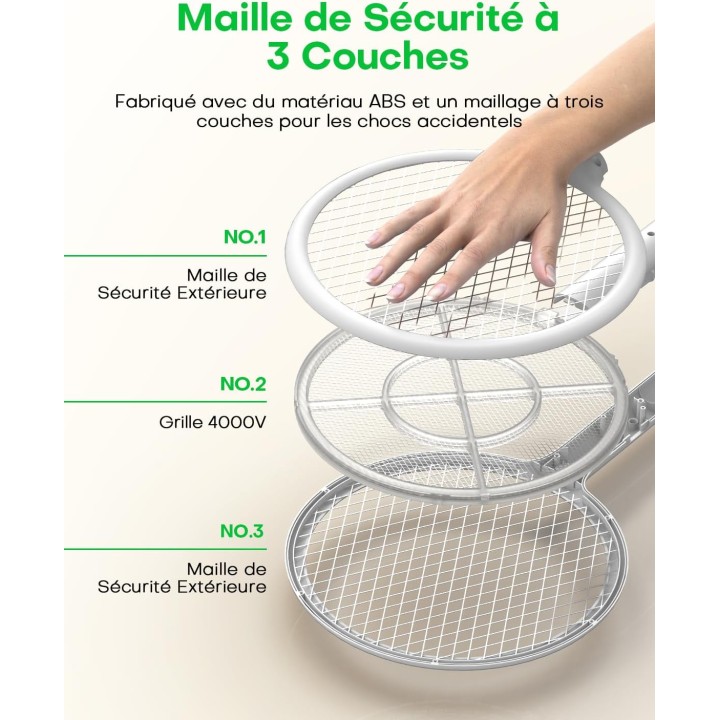 Maille de Sécurité à 3 Couches

Fabriqué avec du matériau ABS et un maillage à trois couches pour les chocs accidentels

NO.1

Maille de Sécurité Extérieure

NO.2

Grille 4000V

NO.3

Maille de Sécurité Extérieure